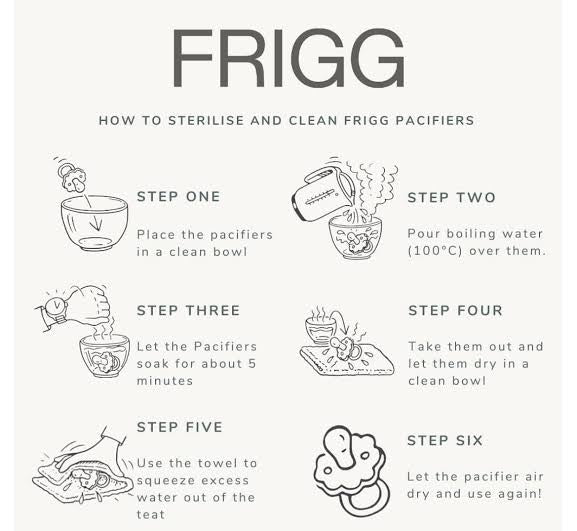 FRIGG

HOW TO STERILISE AND CLEAN FRIGG PACIFIERS

STEP ONE

Place the pacifiers in a clean bowl

STEP TWO

Pour boiling water (100°C) over them.

STEP THREE

Let the Pacifiers soak for about 5 minutes

STEP FOUR

Take them out and let them dry in a clean bowl

STEP FIVE

Use the towel to squeeze excess water out of the teat

STEP SIX

Let the pacifier air dry and use again!