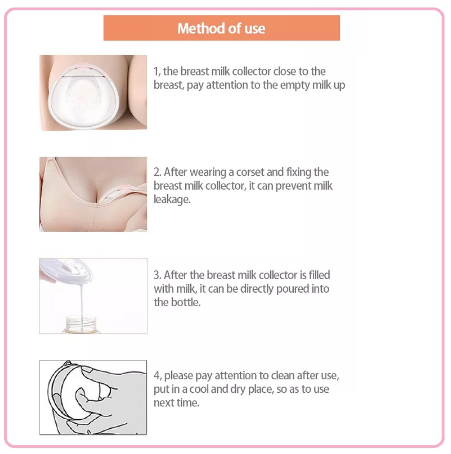 Method of use

1, the breast milk collector close to the breast, pay attention to the empty milk up

2. After wearing a corset and fixing the breast milk collector, it can prevent milk leakage.

3. After the breast milk collector is filled with milk, it can be directly poured into the bottle.

4, please pay attention to clean after use, put in a cool and dry place, so as to use next time.