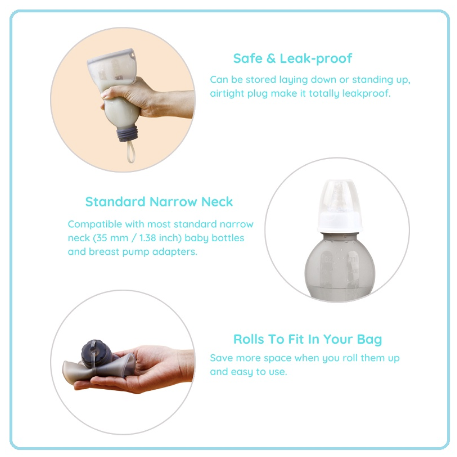 Safe & Leak-proof

Can be stored laying down or standing up, airtight plug make it totally leakproof.

Standard Narrow Neck

Compatible with most standard narrow neck (35 mm / 1.38 inch) baby bottles and breast pump adapters.

Rolls To Fit In Your Bag

Save more space when you roll them up and easy to use.